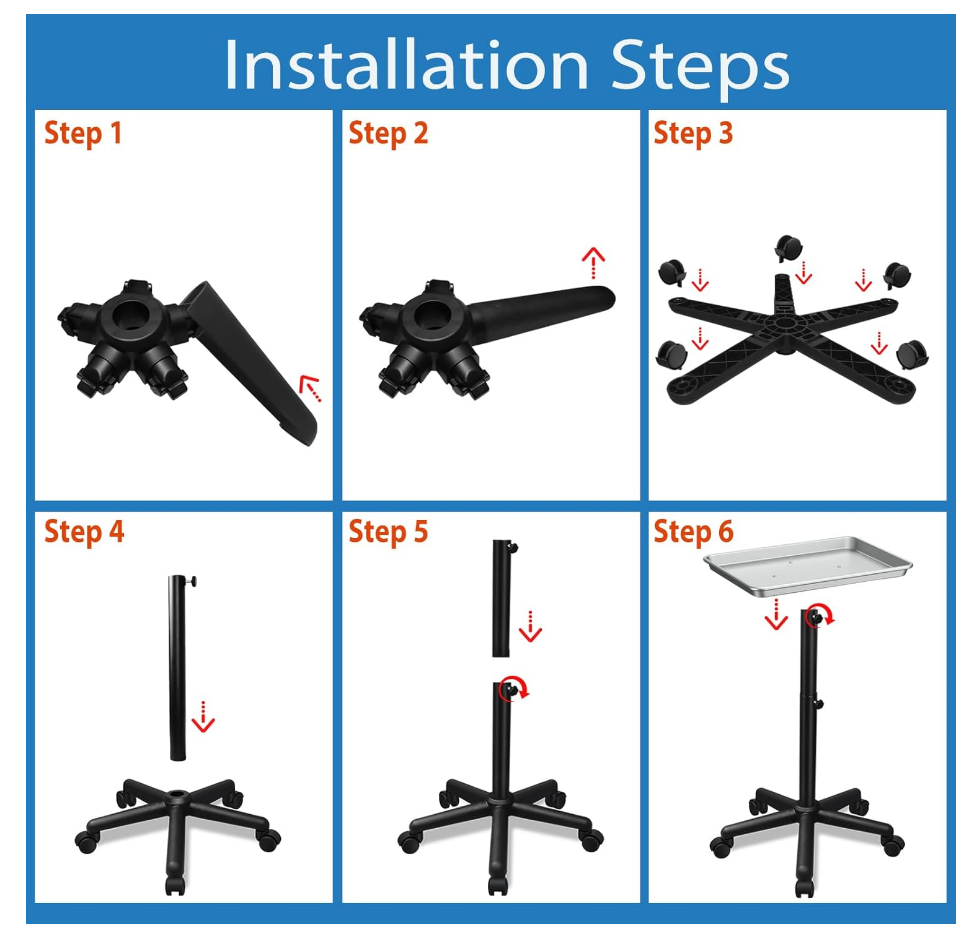 Installation Steps

Step 1

Step 2

Step 3

Step 4

Step 5

Step 6